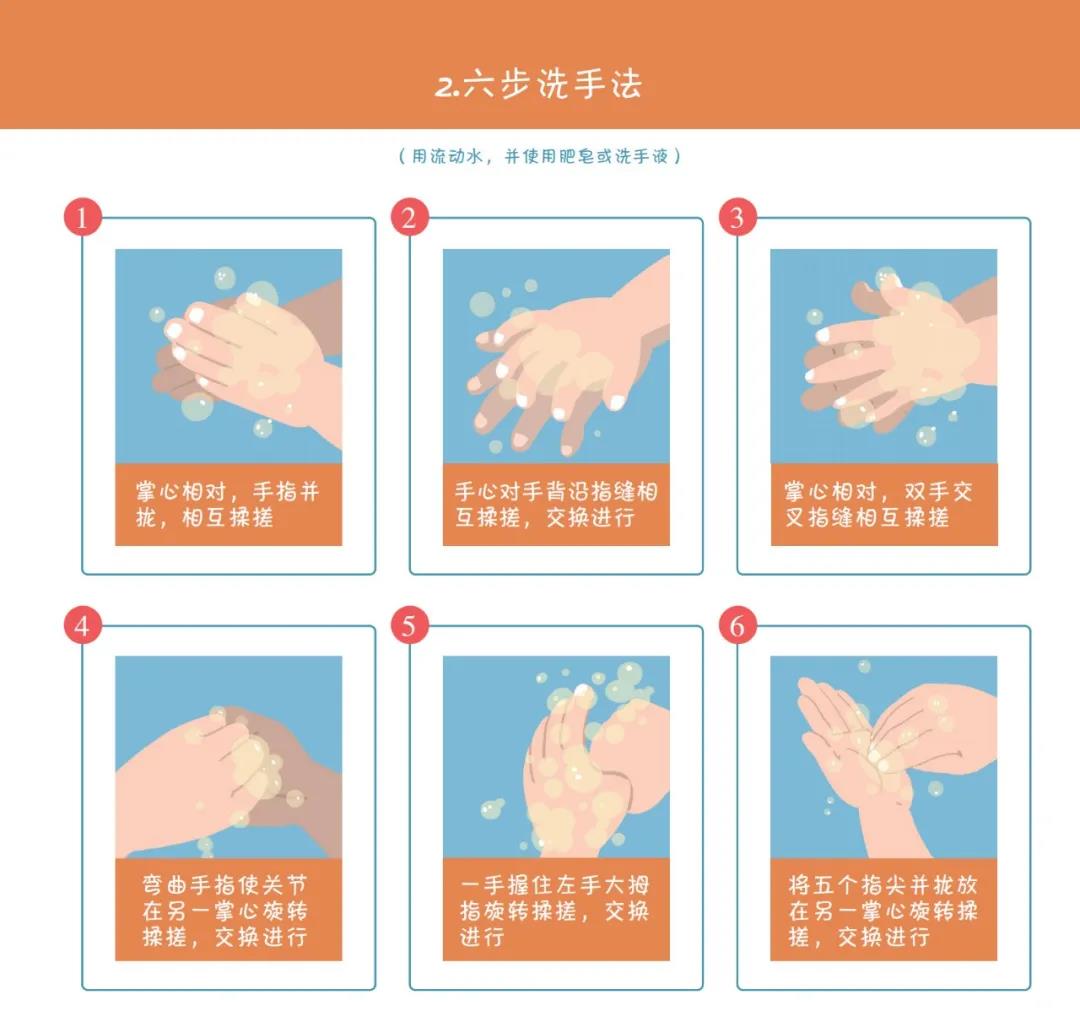 2.六步洗手法

（用流动水，并使用肥皂或洗手液）

1
掌心相对，手指并拢，相互揉搓

2
手心对手背沿指缝相互揉搓，交换进行

3
掌心相对，双手交叉指缝相互揉搓

4
弯曲手指使关节在另一掌心旋转揉搓，交换进行

5
一手握住左手大拇指旋转揉搓，交换进行

6
将五个指尖并拢放在另一掌心旋转揉搓，交换进行